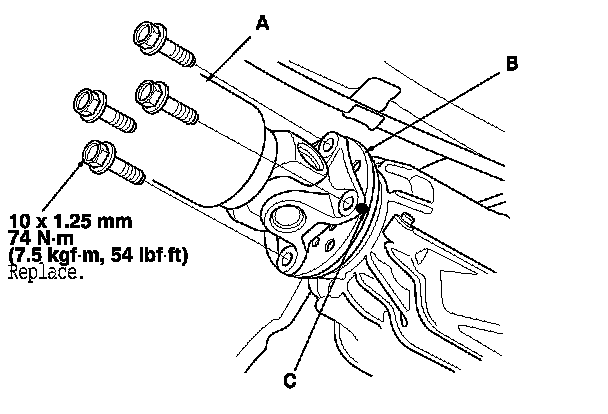 A

B

10 x 1.25 mm
74 N·m
(7.5 kgf·m, 54 lbf·ft)
Replace.

C