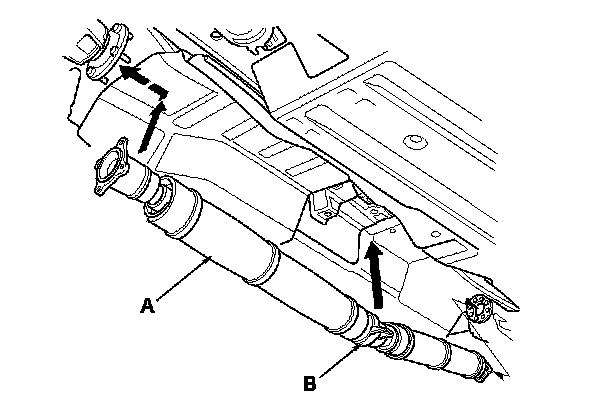 A

B