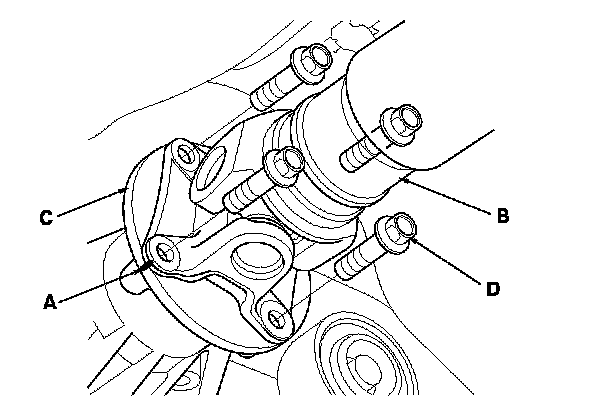 C
B
A
D