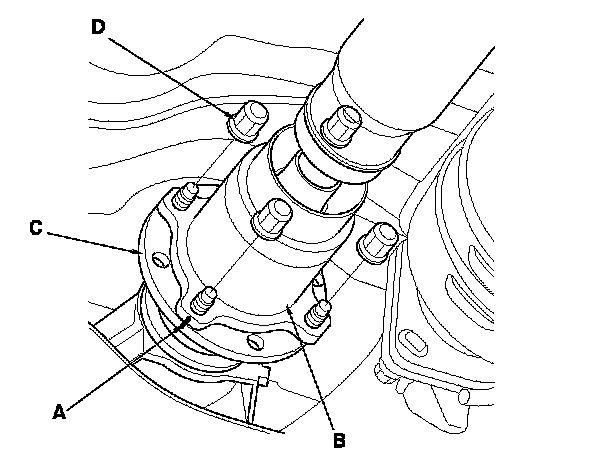 D
C
A
B