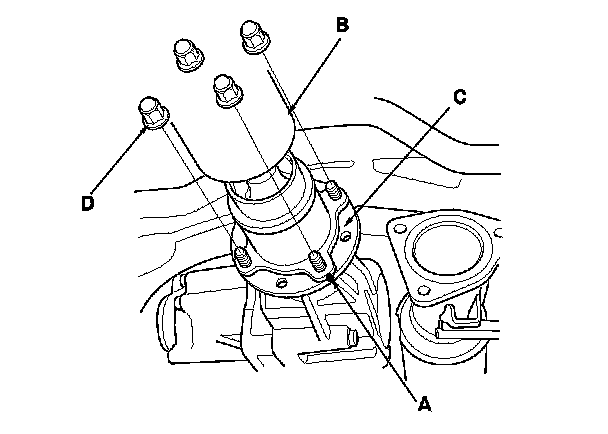 B
C
D
A