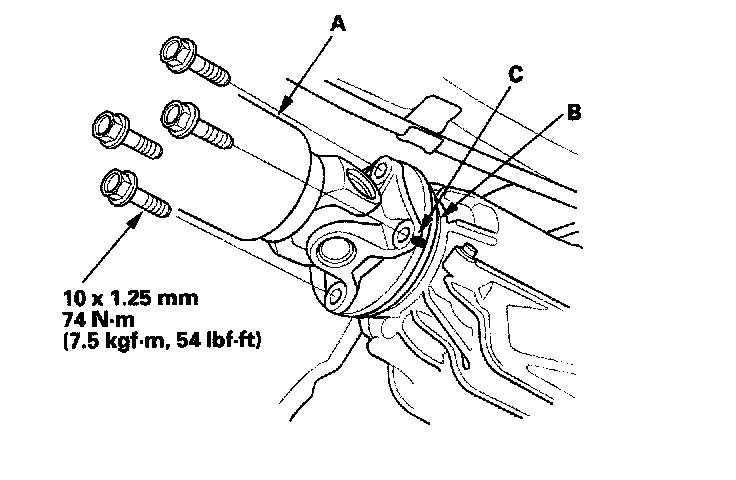 A

C

B

10 x 1.25 mm
74 N·m
(7.5 kgf·m, 54 lbf·ft)