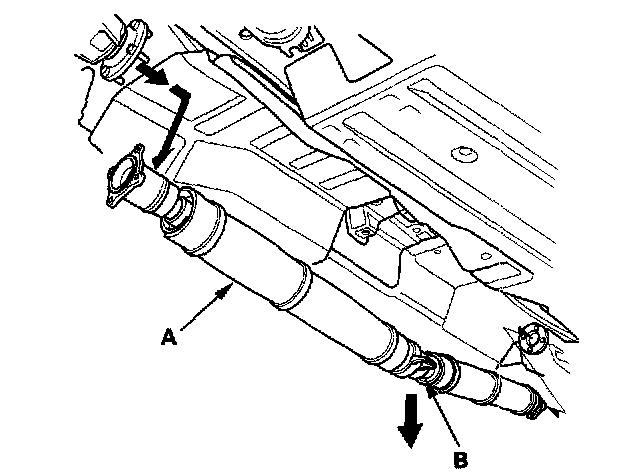 A

B