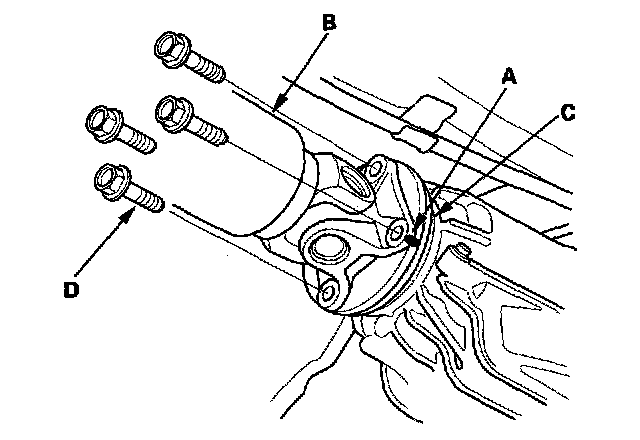 B
A
C
D