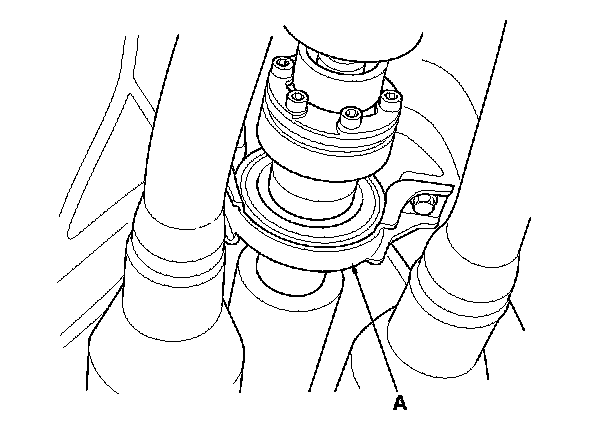 A