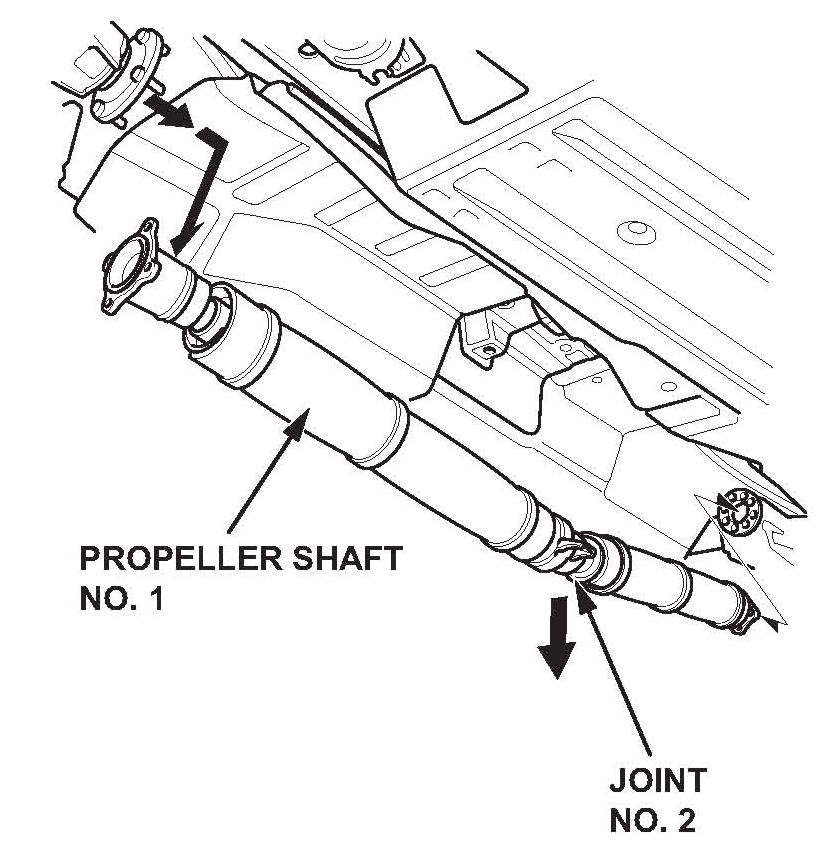 PROPELLER SHAFT
NO. 1

JOINT
NO. 2