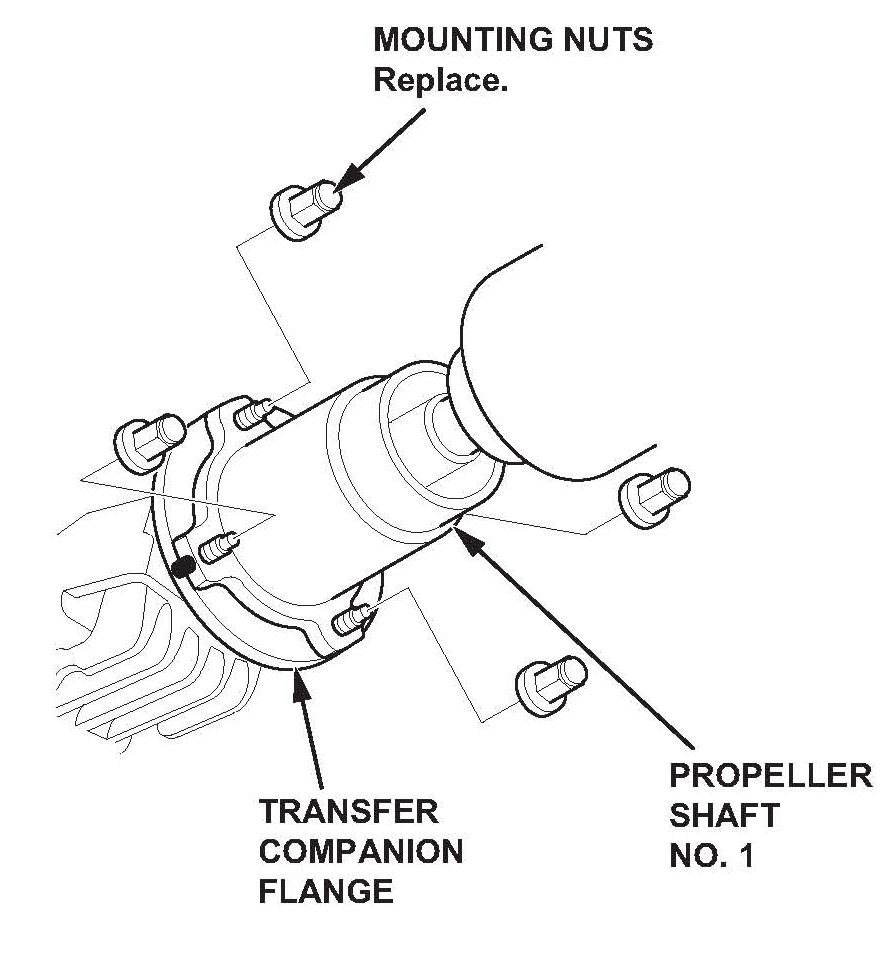 MOUNTING NUTS
Replace.

TRANSFER
COMPANION
FLANGE

PROPELLER
SHAFT
NO. 1