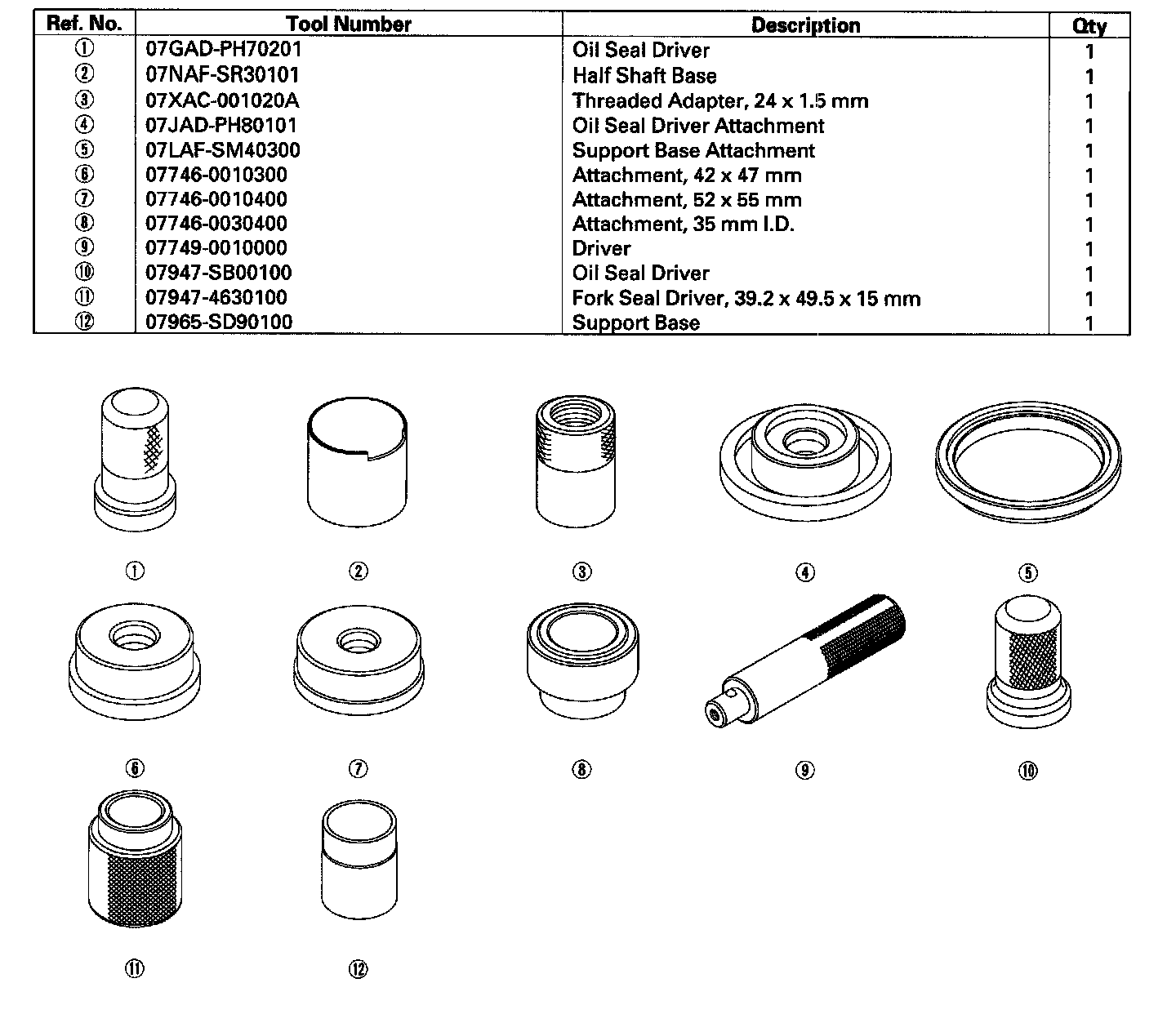 | Ref. No. | Tool Number | Description | Qty |
|---|---|---|---|
| ① | 07GAD-PH70201 | Oil Seal Driver | 1 |
| ② | 07NAF-SR30101 | Half Shaft Base | 1 |
| ③ | 07XAC-001020A | Threaded Adapter, 24 x 1.5 mm | 1 |
| ④ | 07JAD-PH80101 | Oil Seal Driver Attachment | 1 |
| ⑤ | 07LAF-SM40300 | Support Base Attachment | 1 |
| ⑥ | 07746-0010300 | Attachment, 42 x 47 mm | 1 |
| ⑦ | 07746-0010400 | Attachment, 52 x 55 mm | 1 |
| ⑧ | 07746-0030400 | Attachment, 35 mm I.D. | 1 |
| ⑨ | 07749-0010000 | Driver | 1 |
| ⑩ | 07947-SB00100 | Oil Seal Driver | 1 |
| ⑪ | 07947-4630100 | Fork Seal Driver, 39.2 x 49.5 x 15 mm | 1 |
| ⑫ | 07965-SD90100 | Support Base | 1 |

① ② ③ ④ ⑤

⑥ ⑦ ⑧ ⑨ ⑩

⑪ ⑫