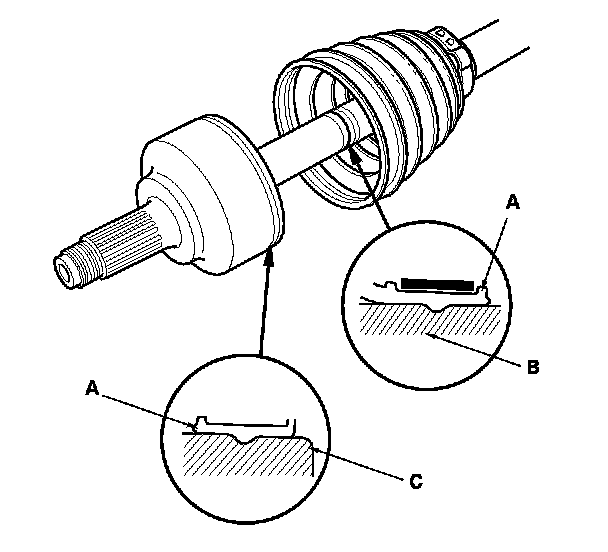 A
B
A
C