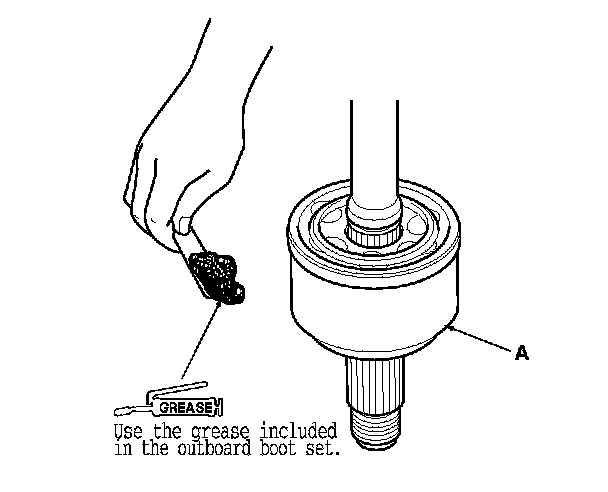 GREASE
Use the grease included in the outboard boot set.

A