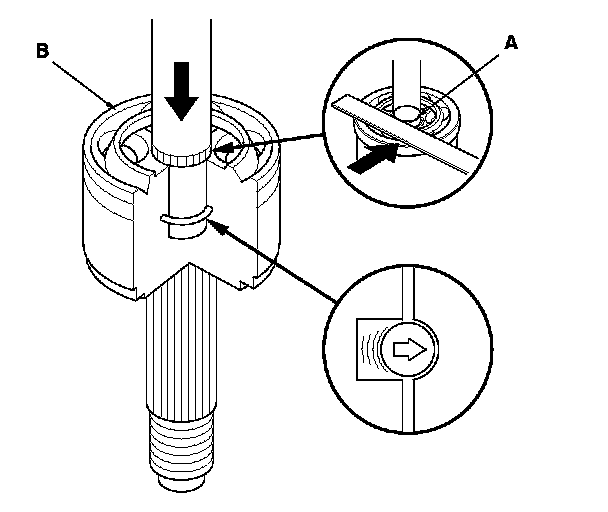 B

A