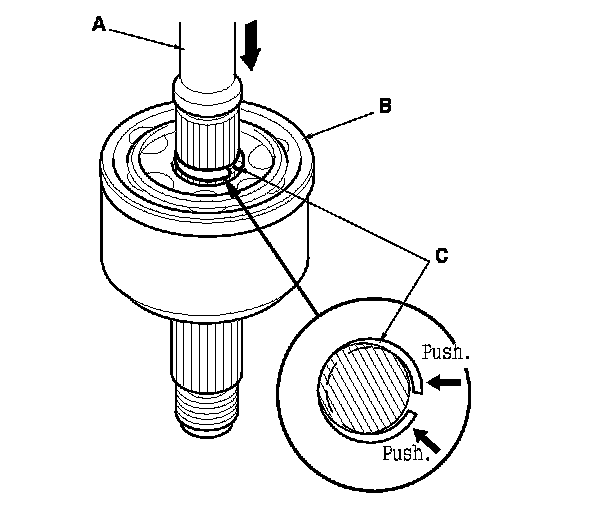 A

B

C

Push.

Push.