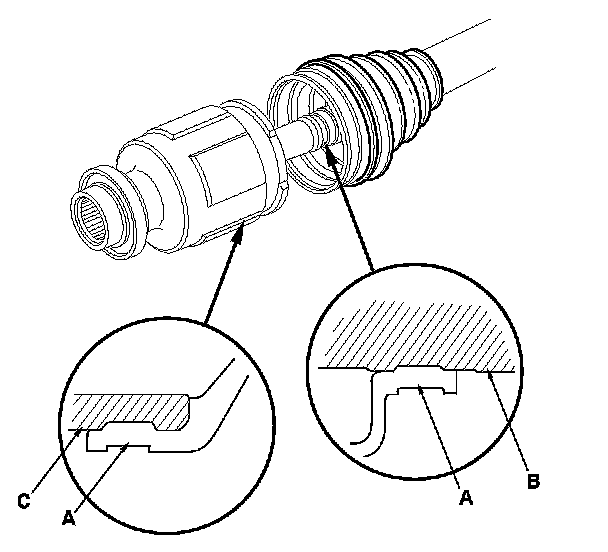 C
A
A
B