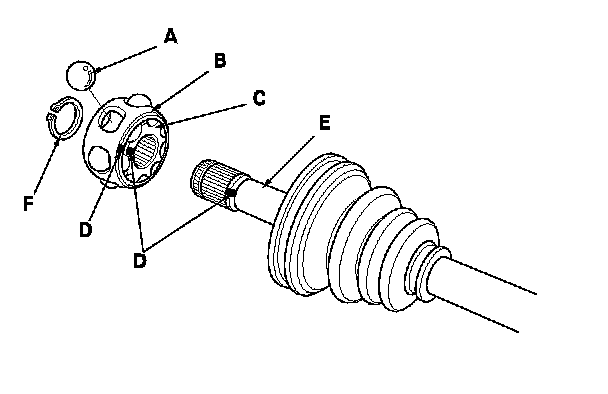 A
B
C
E
F
D
D