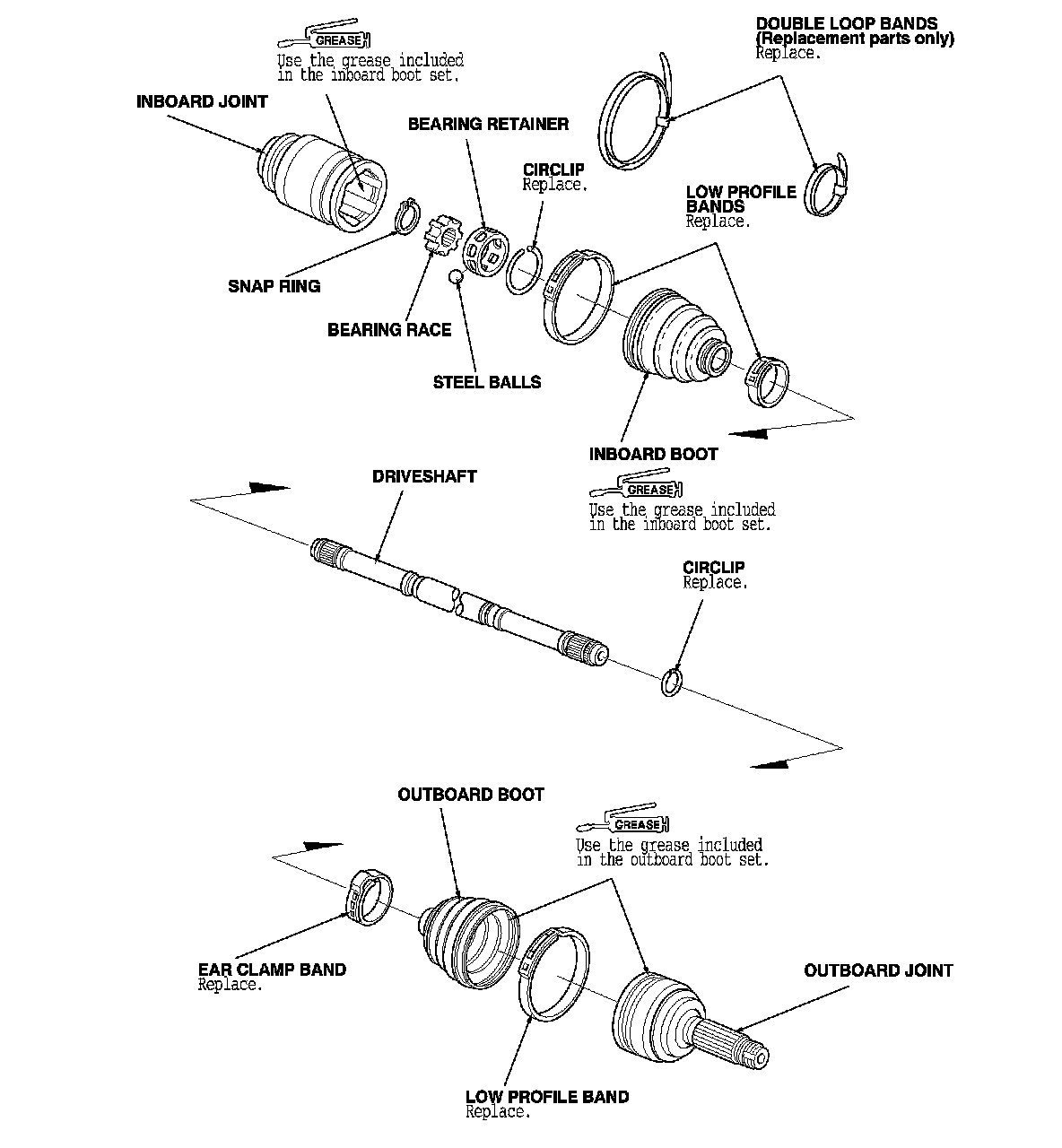 GREASE
Use the grease included in the inboard boot set.

DOUBLE LOOP BANDS
(Replacement parts only)
Replace.

INBOARD JOINT

BEARING RETAINER

CIRCLIP
Replace.

LOW PROFILE BANDS
Replace.

SNAP RING

BEARING RACE

STEEL BALLS

INBOARD BOOT

GREASE
Use the grease included in the inboard boot set.

DRIVESHAFT

CIRCLIP
Replace.

OUTBOARD BOOT

GREASE
Use the grease included in the outboard boot set.

EAR CLAMP BAND
Replace.

OUTBOARD JOINT

LOW PROFILE BAND
Replace.