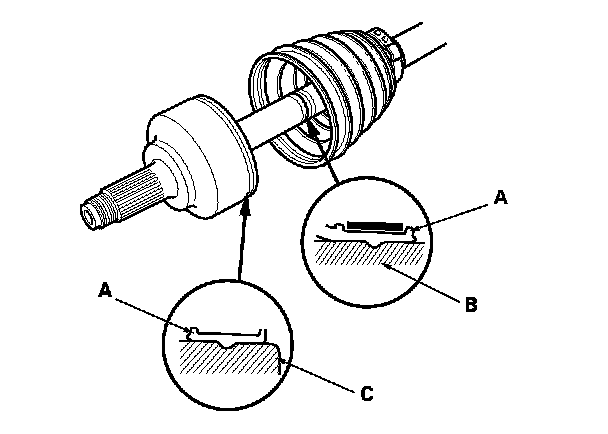 A
B
A
C