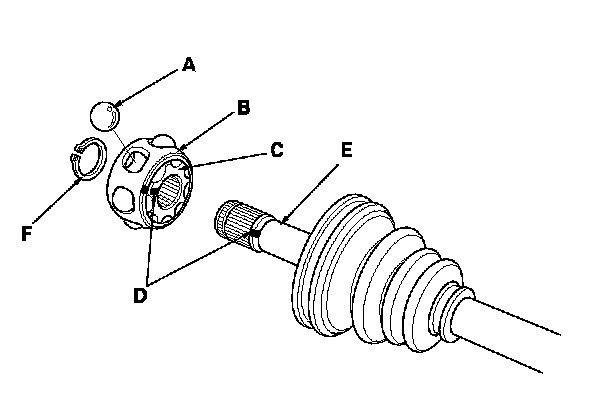 A
B
C
E
F
D