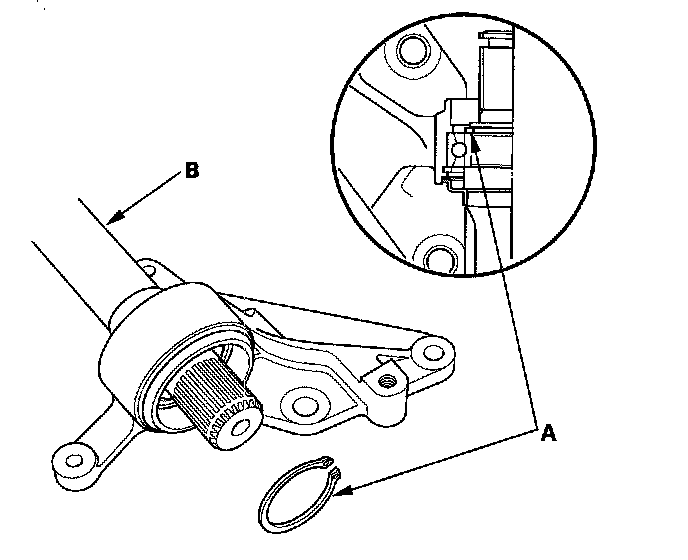 B

A