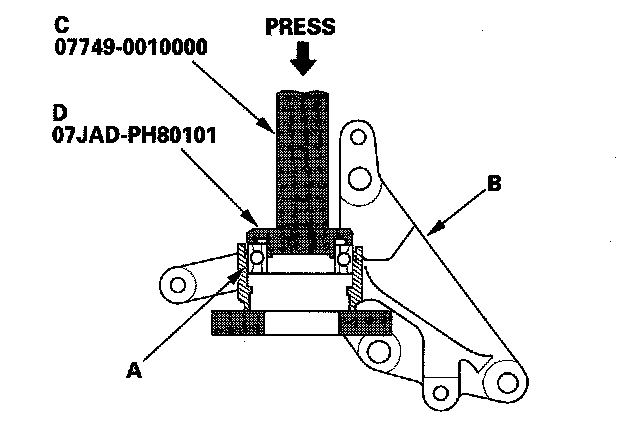 C
07749-0010000

PRESS

D
07JAD-PH80101

B

A