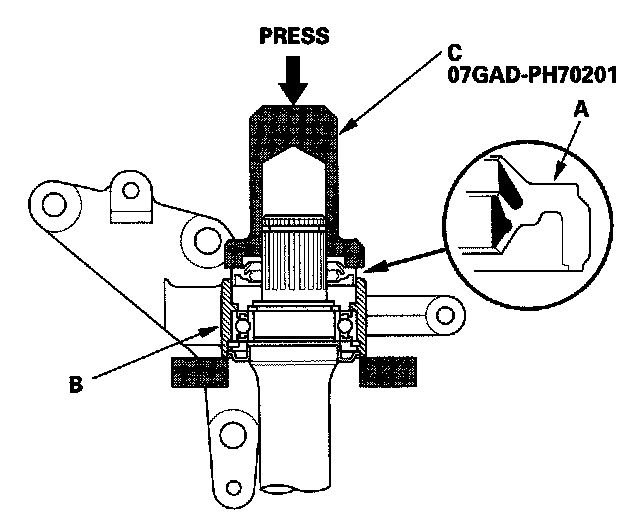 PRESS

C
07GAD-PH70201

A

B