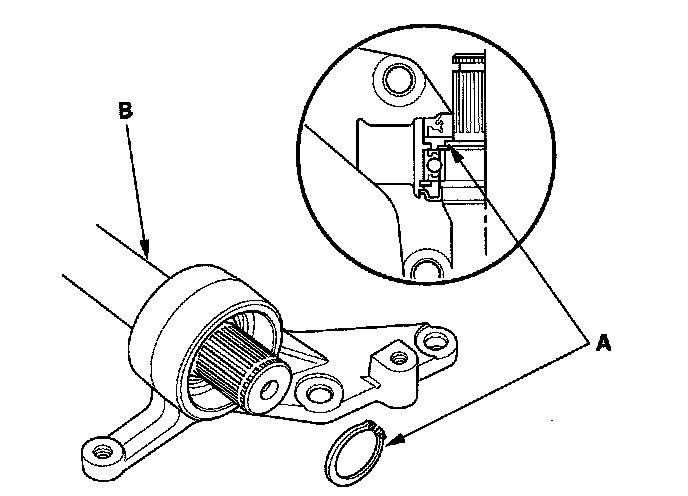 B

A