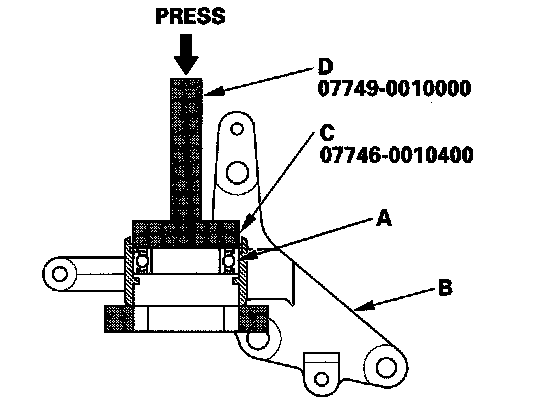 PRESS

D
07749-0010000

C
07746-0010400

A

B