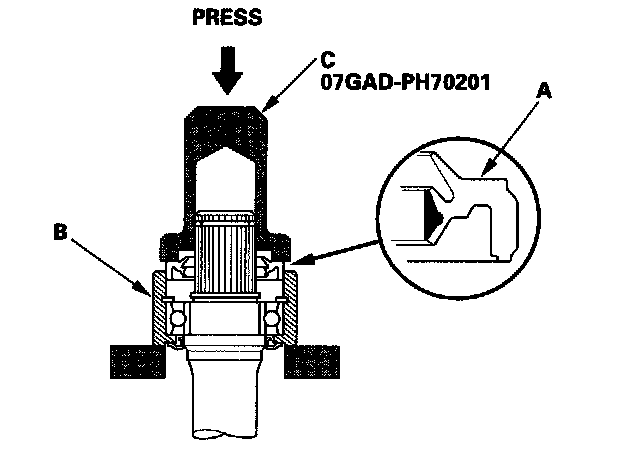 PRESS

C
07GAD-PH70201

A

B