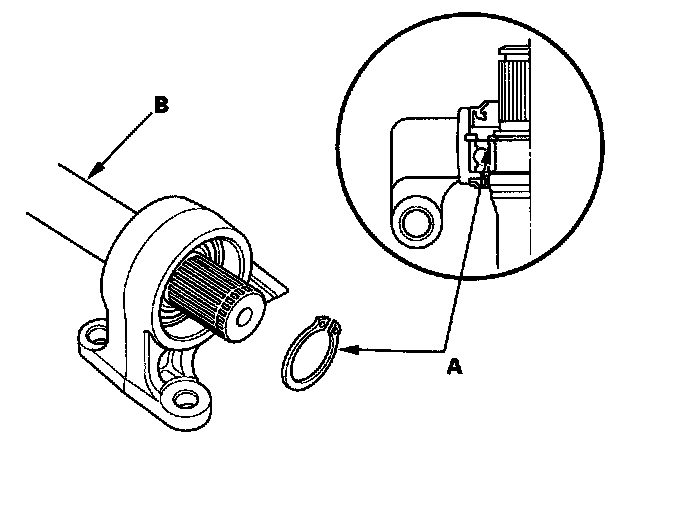 B

A