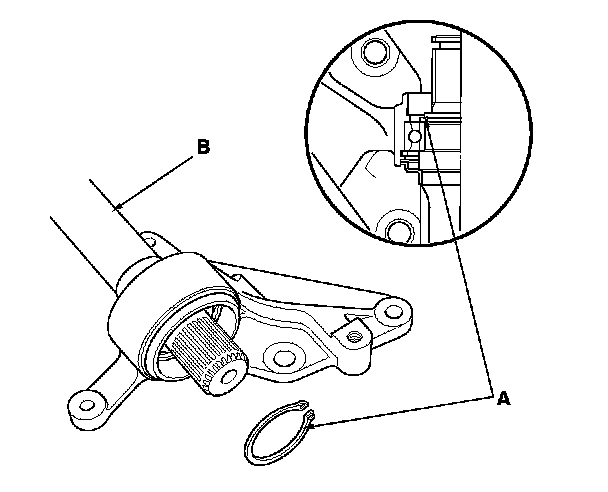 B

A