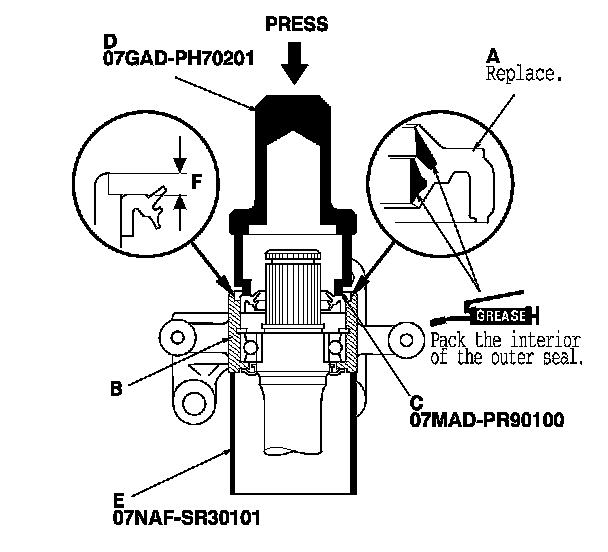 PRESS

D
07GAD-PH70201

A
Replace.

F

GREASE

Pack the interior of the outer seal.

B

C
07MAD-PR90100

E
07NAF-SR30101