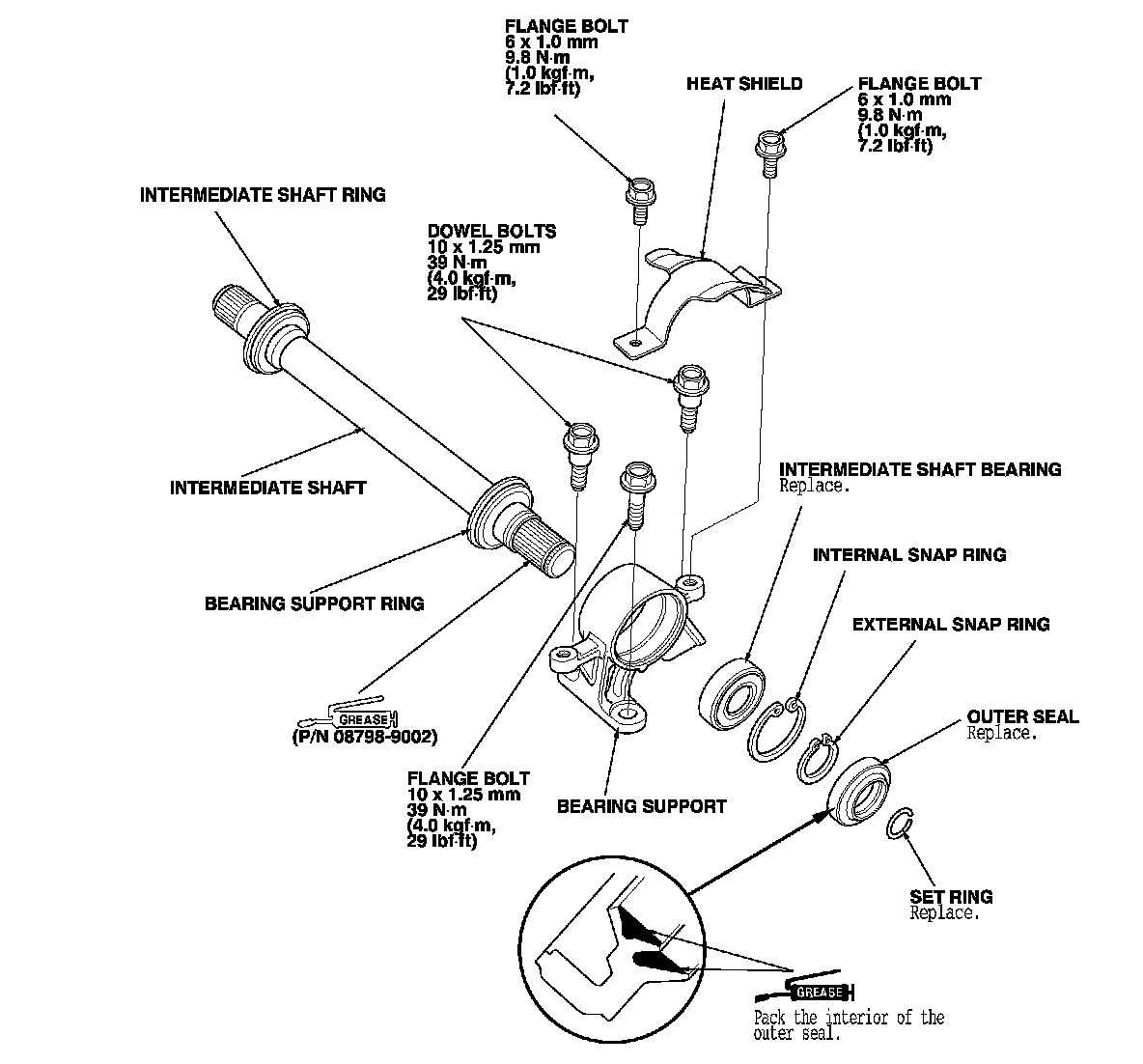 FLANGE BOLT
6 x 1.0 mm
9.8 N·m
(1.0 kgf·m,
7.2 lbf·ft)

HEAT SHIELD

FLANGE BOLT
6 x 1.0 mm
9.8 N·m
(1.0 kgf·m,
7.2 lbf·ft)

INTERMEDIATE SHAFT RING

DOWEL BOLTS
10 x 1.25 mm
39 N·m
(4.0 kgf·m,
29 lbf·ft)

INTERMEDIATE SHAFT

INTERMEDIATE SHAFT BEARING
Replace.

INTERNAL SNAP RING

BEARING SUPPORT RING

EXTERNAL SNAP RING

GREASE
(P/N 08798-9002)

OUTER SEAL
Replace.

FLANGE BOLT
10 x 1.25 mm
39 N·m
(4.0 kgf·m,
29 lbf·ft)

BEARING SUPPORT

SET RING
Replace.

GREASE
Pack the interior of the outer seal.