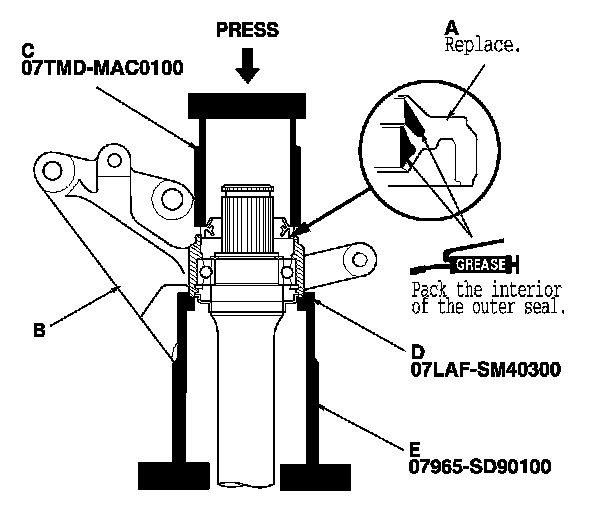 PRESS

C
07TMD-MAC0100

A
Replace.

GREASE

Pack the interior of the outer seal.

B

D
07LAF-SM40300

E
07965-SD90100