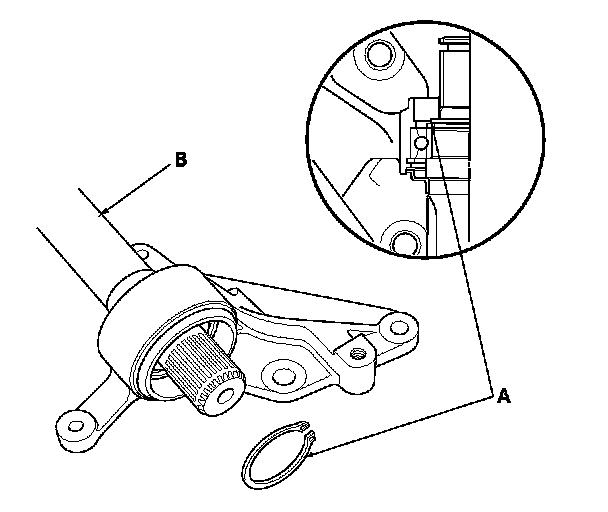 B

A