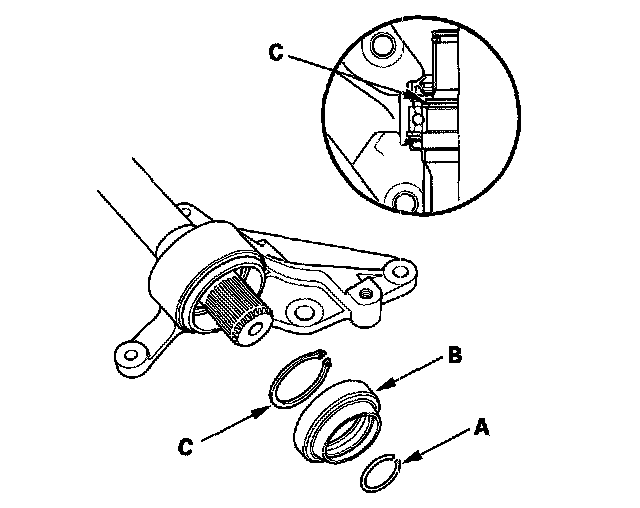 C
B
C
A