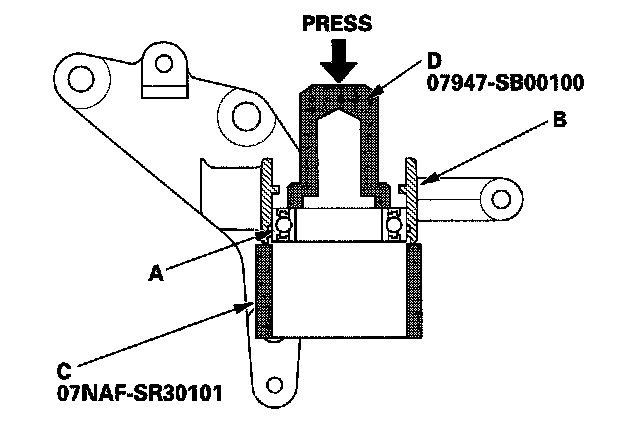 PRESS

D
07947-SB00100

B

A

C
07NAF-SR30101