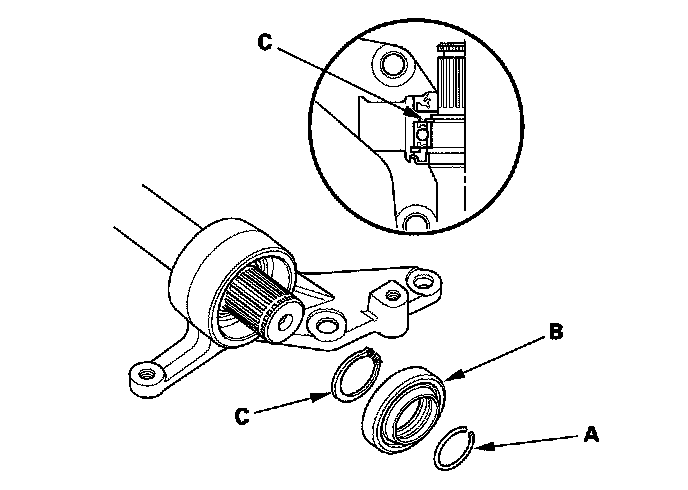 C
B
C
A