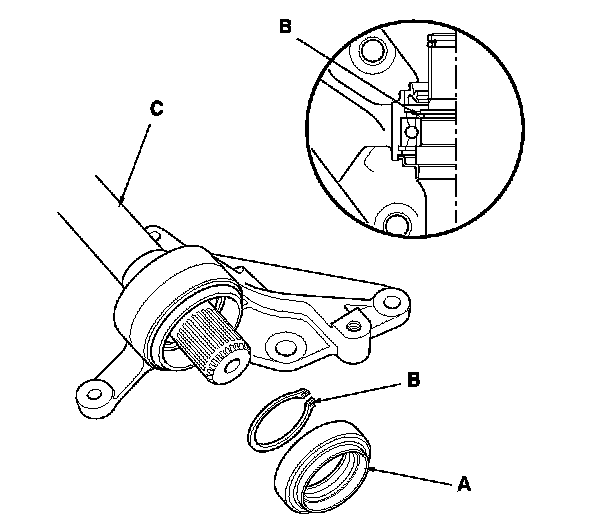 B

C

B

A