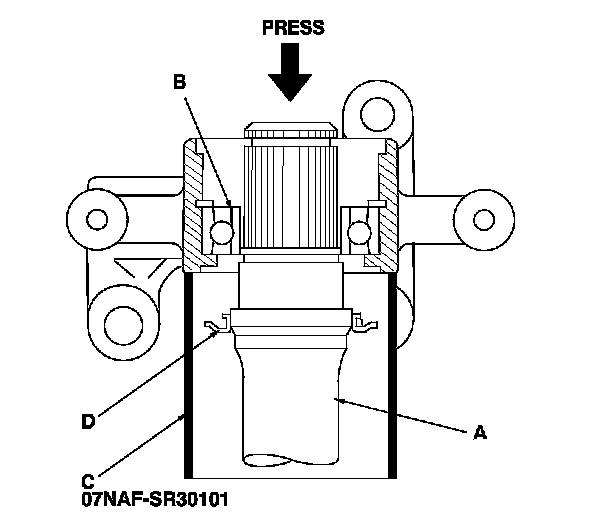 PRESS

B

D

A

C
07NAF-SR30101