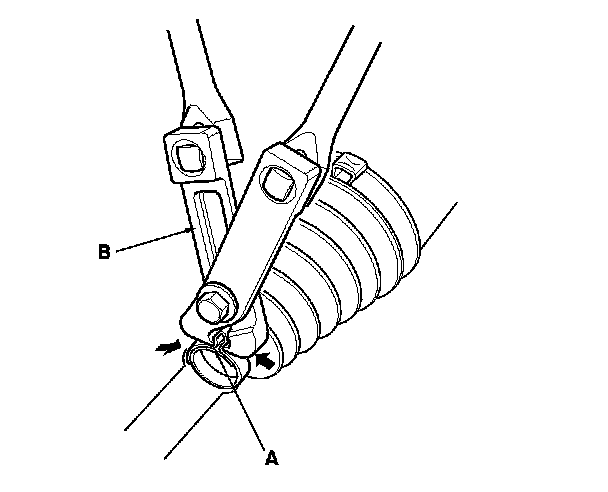 B

A