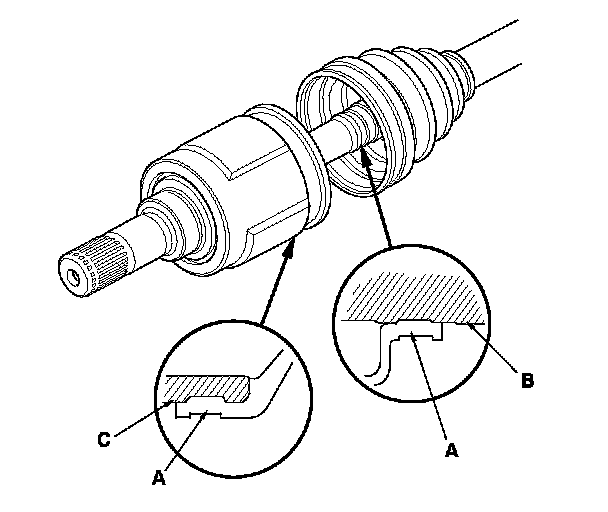 B
C
A
A