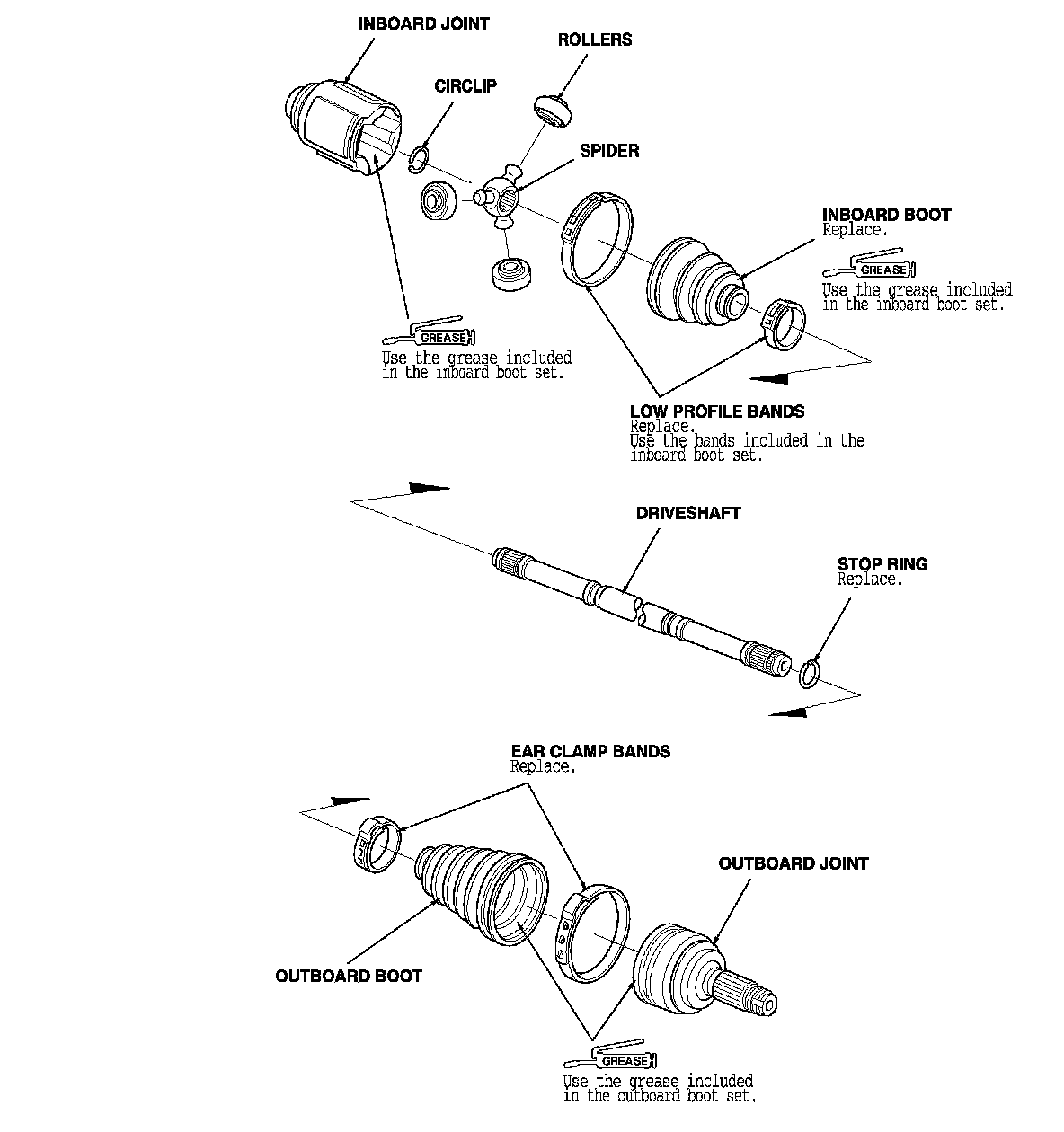 INBOARD JOINT

ROLLERS

CIRCLIP

SPIDER

INBOARD BOOT
Replace.

GREASE
Use the grease included in the inboard boot set.

GREASE
Use the grease included in the inboard boot set.

LOW PROFILE BANDS
Replace.
Use the bands included in the inboard boot set.

DRIVESHAFT

STOP RING
Replace.

EAR CLAMP BANDS
Replace.

OUTBOARD JOINT

OUTBOARD BOOT

GREASE
Use the grease included in the outboard boot set.