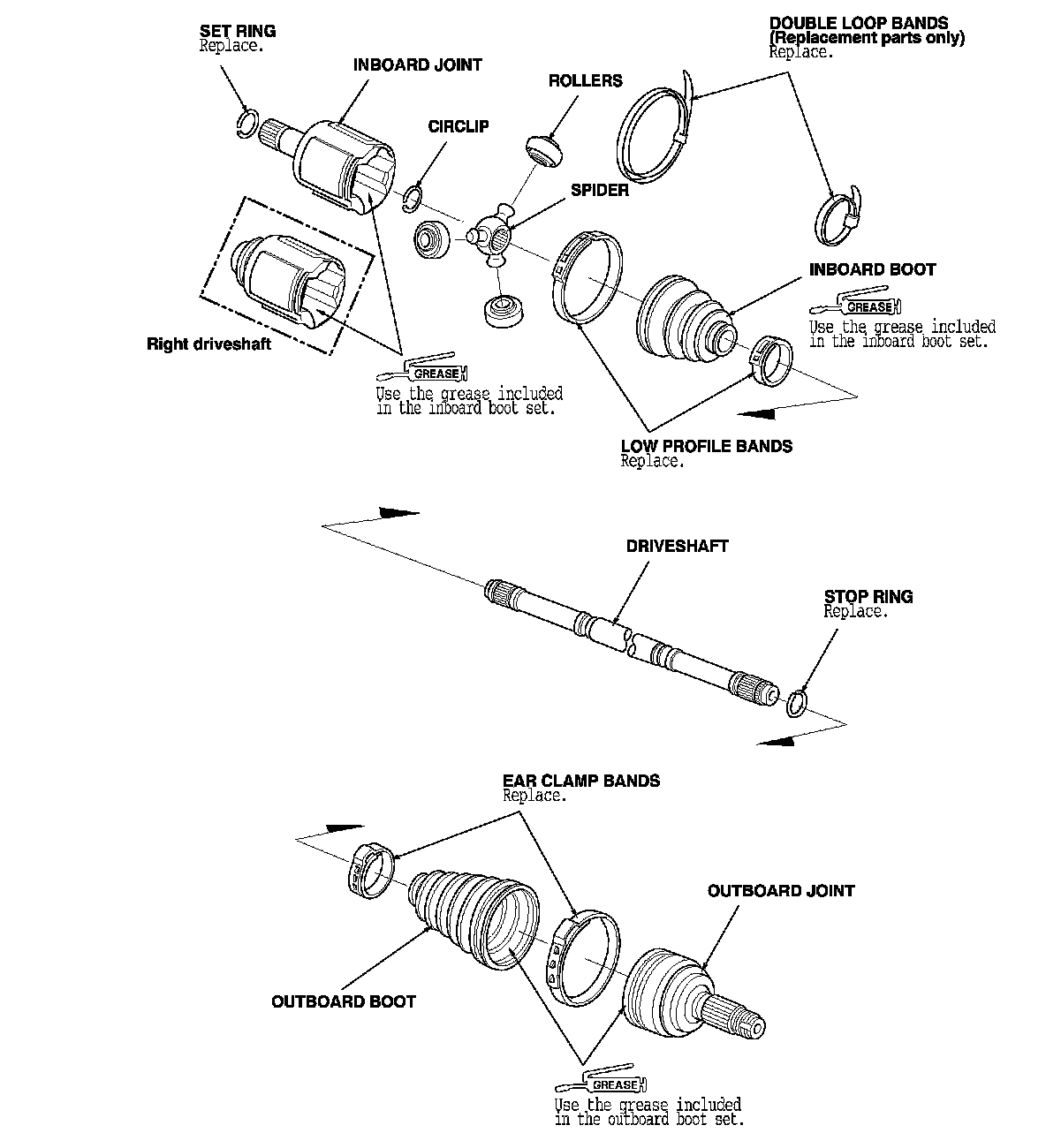 SET RING
Replace.

INBOARD JOINT

ROLLERS

DOUBLE LOOP BANDS
(Replacement parts only)
Replace.

CIRCLIP

SPIDER

INBOARD BOOT

GREASE
Use the grease included in the inboard boot set.

Right driveshaft

GREASE
Use the grease included in the inboard boot set.

LOW PROFILE BANDS
Replace.

DRIVESHAFT

STOP RING
Replace.

EAR CLAMP BANDS
Replace.

OUTBOARD JOINT

OUTBOARD BOOT

GREASE
Use the grease included in the outboard boot set.