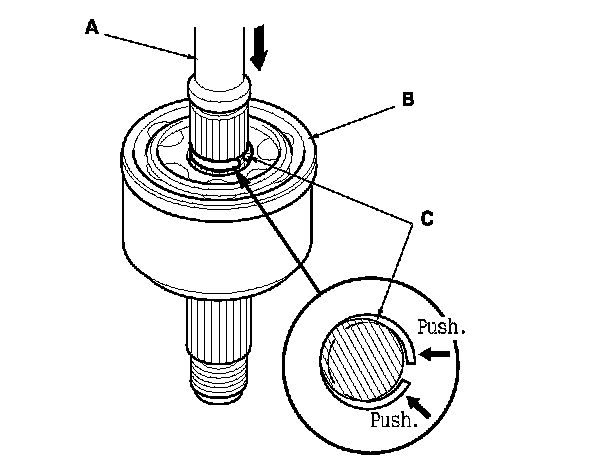 A

B

C

Push.

Push.