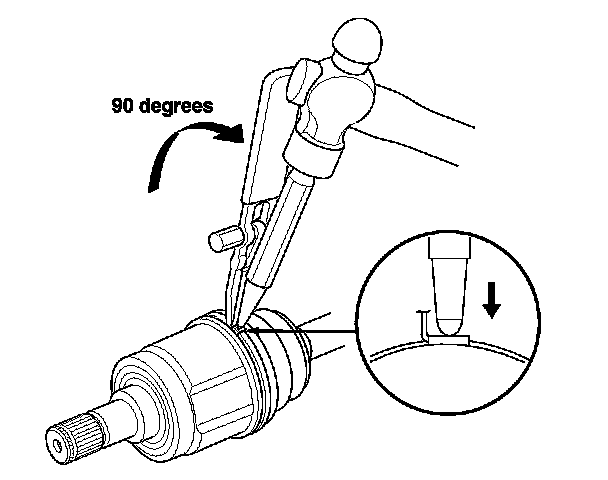 90 degrees