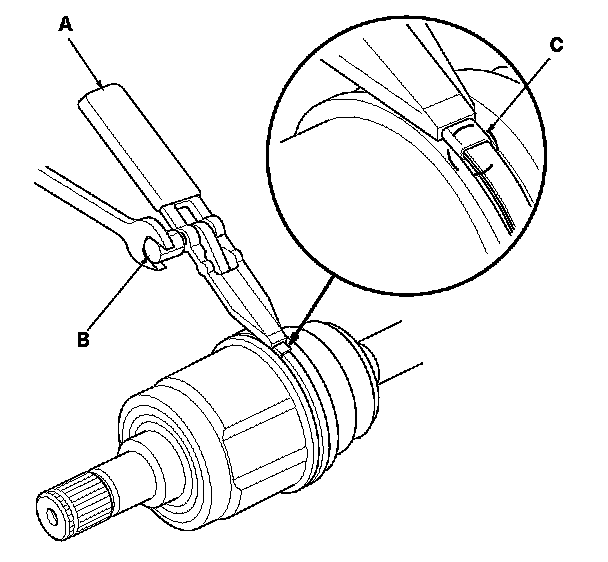 A

C

B