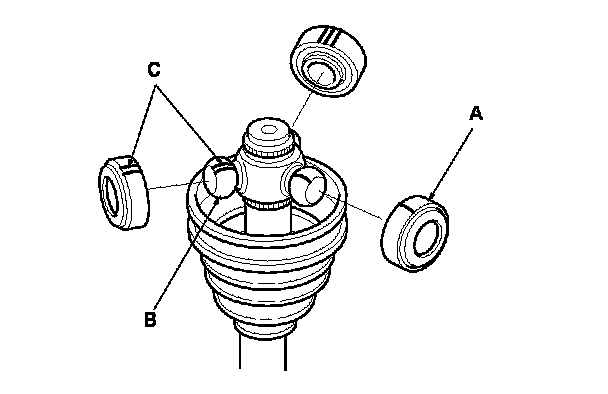 C
A
B