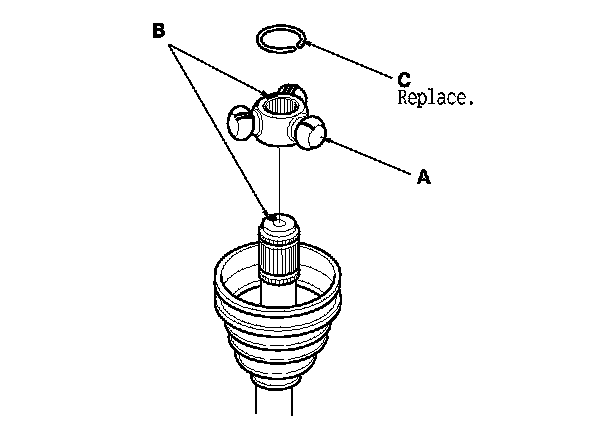 B

C
Replace.

A