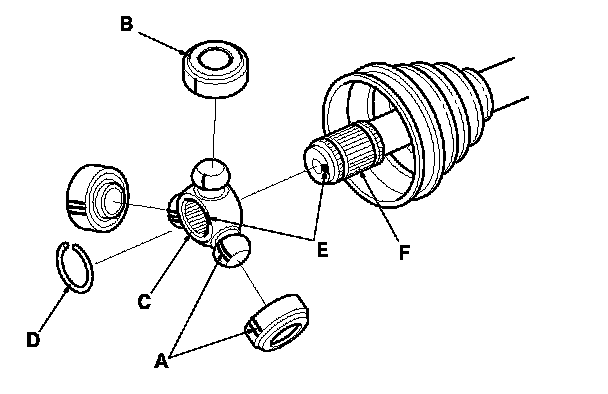 B
E
F
C
D
A