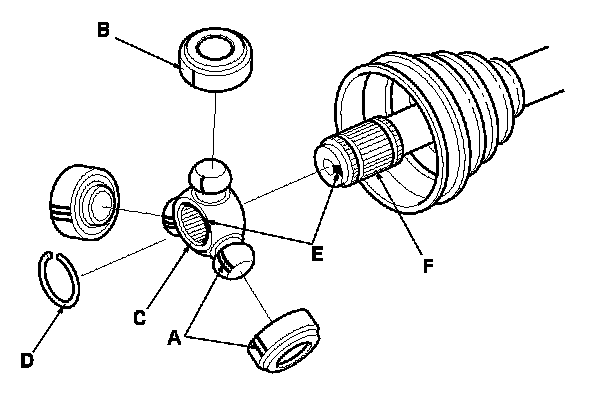 B

E

F

C

A

D