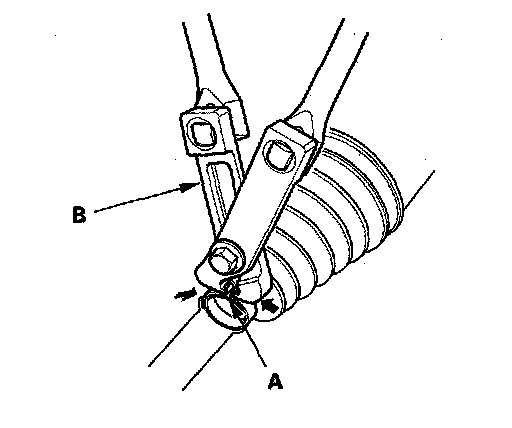 B

A